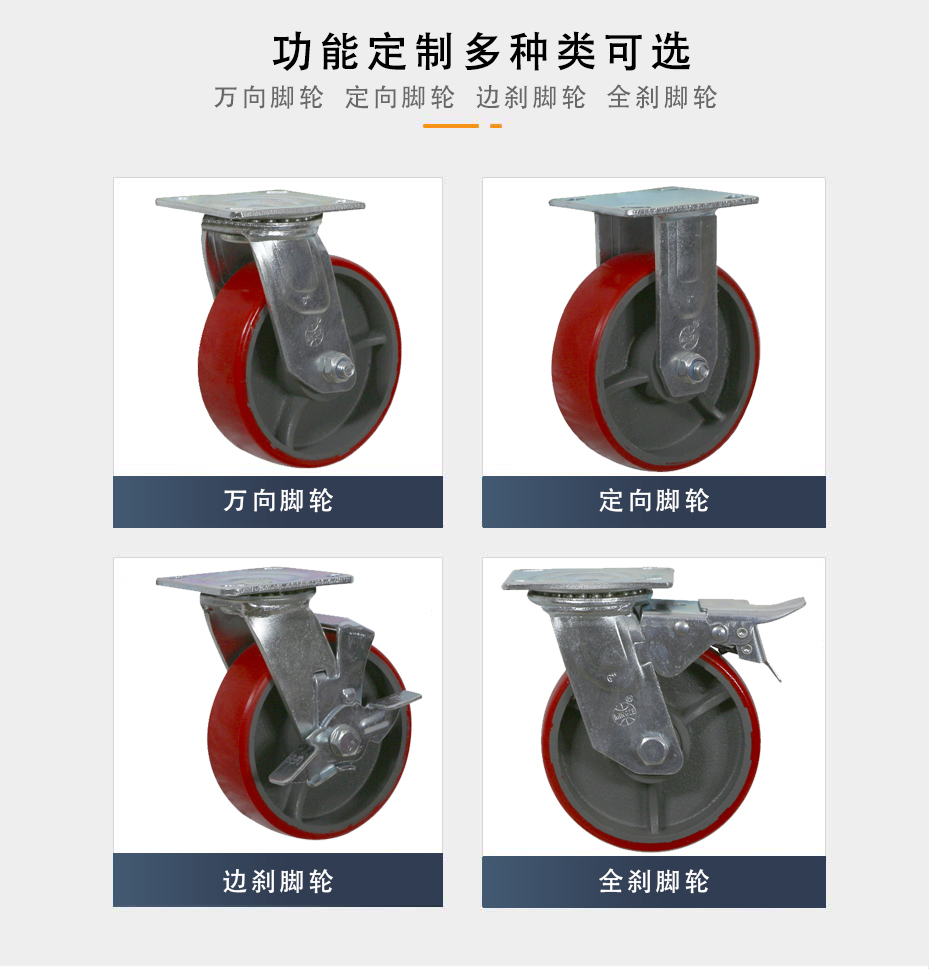 功能定制多种类可选

万向脚轮 定向脚轮 边刹脚轮 全刹脚轮

万向脚轮

定向脚轮

边刹脚轮

全刹脚轮