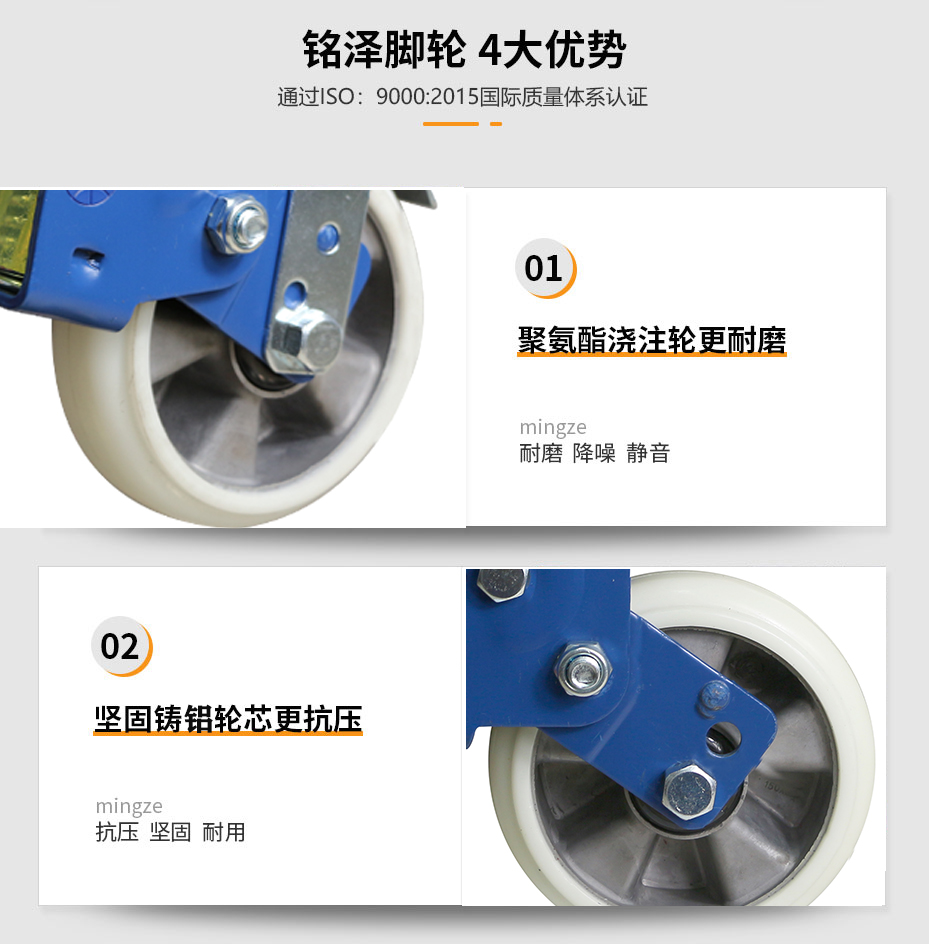 铭泽脚轮 4大优势

通过ISO：9000:2015国际质量体系认证

01

聚氨酯浇注轮更耐磨

mingze
耐磨 降噪 静音

02

坚固铸铝轮芯更抗压

mingze
抗压 坚固 耐用