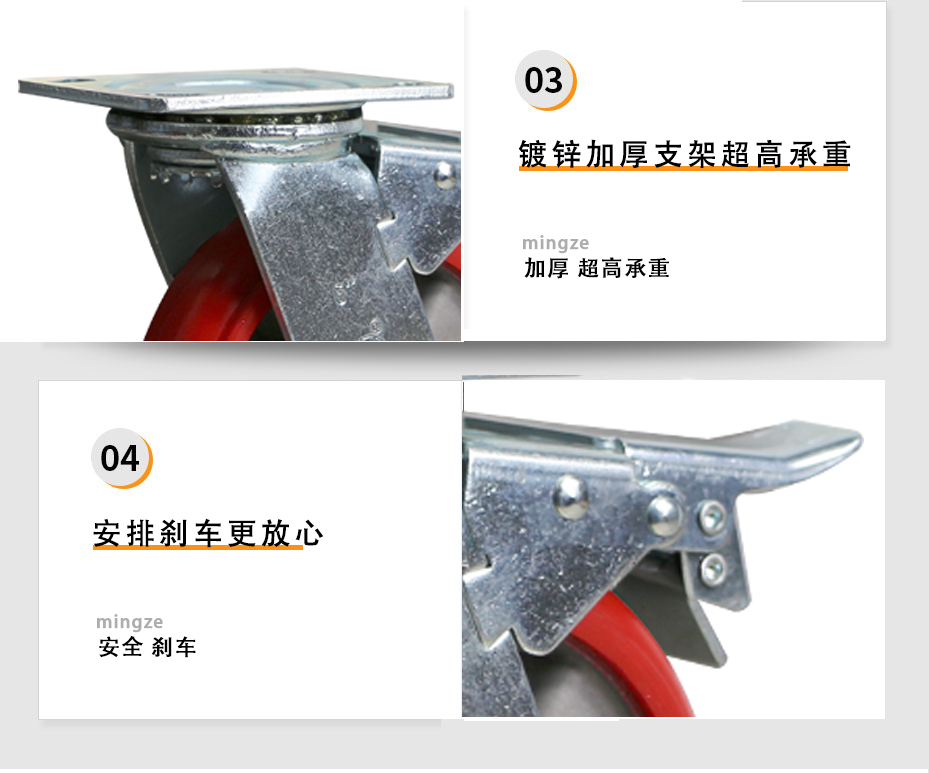 03

镀锌加厚支架超高承重

mingze
加厚 超高承重

04

安排刹车更放心

mingze
安全 刹车